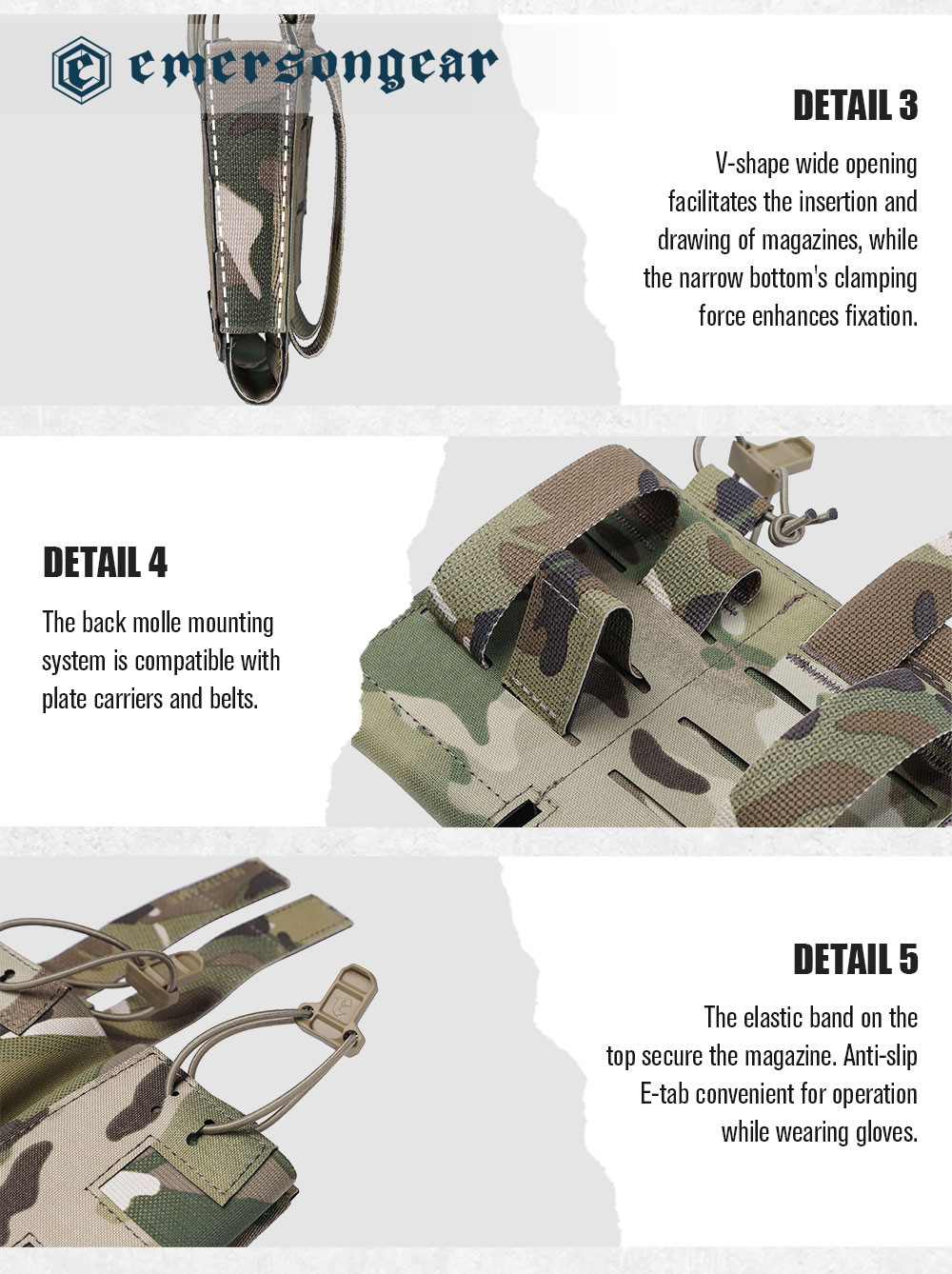 emersongear

DETAIL 3

V-shape wide opening facilitates the insertion and drawing of magazines, while the narrow bottom's clamping force enhances fixation.

DETAIL 4

The back molle mounting system is compatible with plate carriers and belts.

DETAIL 5

The elastic band on the top secure the magazine. Anti-slip E-tab convenient for operation while wearing gloves.